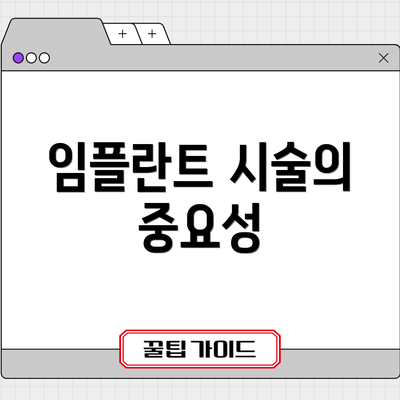 + +

×

임플란트 시술의 중요성

꿀팁 가이드